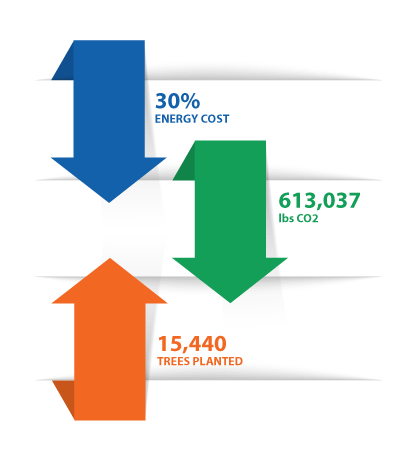 30%
ENERGY COST

613,037
lbs CO2

15,440
TREES PLANTED